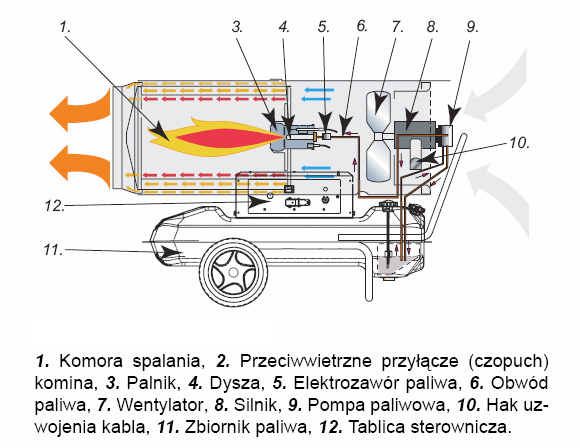 1.
3.
4.
5.
6.
7.
8.
9.
10.
12.
11.

1. Komora spalania, 2. Przeciwwietrzne przyłącze (czopuch) komina, 3. Palnik, 4. Dysza, 5. Elektrozawór paliwa, 6. Obwód paliwa, 7. Wentylator, 8. Silnik, 9. Pompa paliwowa, 10. Hak uzwojenia kabla, 11. Zbiornik paliwa, 12. Tablica sterownicza.